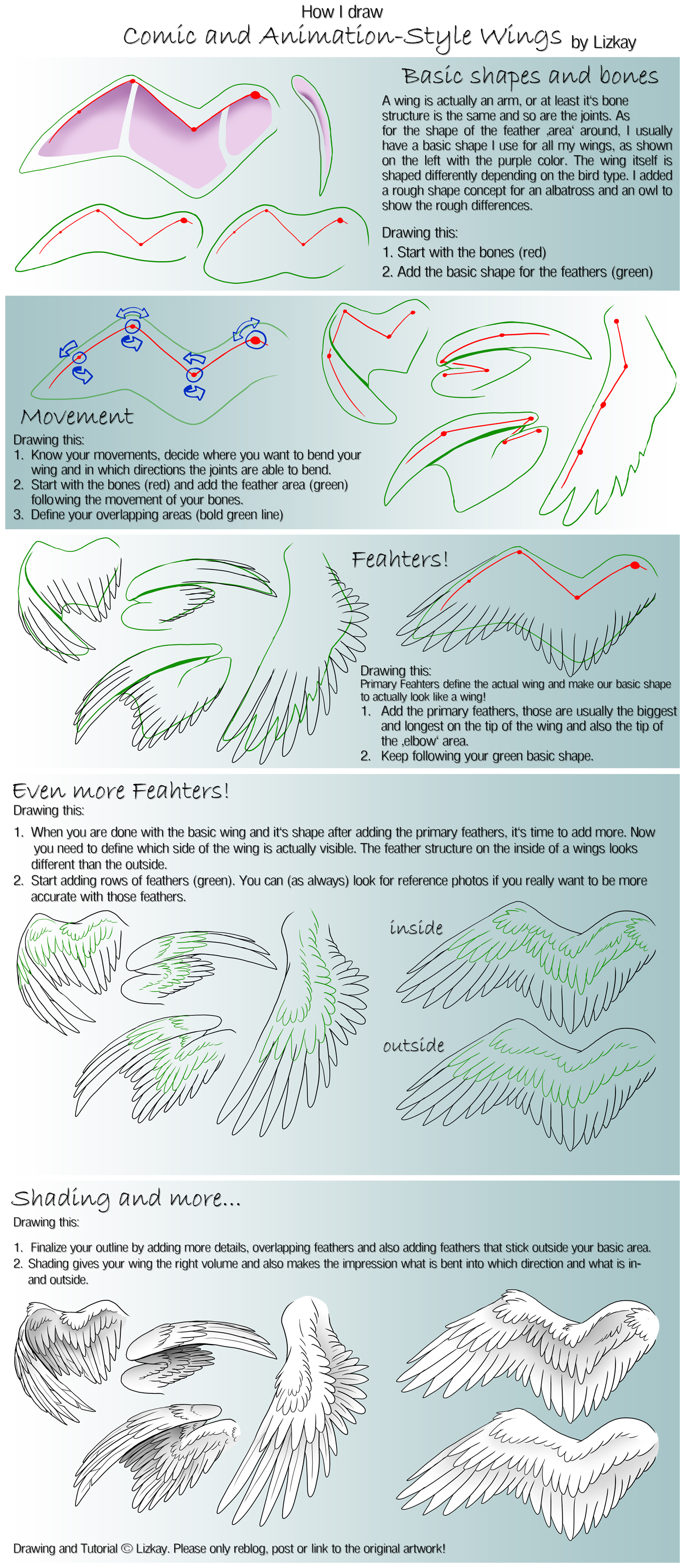 How I draw
Comic and Animation-Style Wings by Lizkay

Basic shapes and bones

A wing is actually an arm, or at least it's bone structure is the same and so are the joints. As for the shape of the feather ‚area' around, I usually have a basic shape I use for all my wings, as shown on the left with the purple color. The wing itself is shaped differently depending on the bird type. I added a rough shape concept for an albatross and an owl to show the rough differences.

Drawing this:
1. Start with the bones (red)
2. Add the basic shape for the feathers (green)

Movement

Drawing this:
1. Know your movements, decide where you want to bend your wing and in which directions the joints are able to bend.
2. Start with the bones (red) and add the feather area (green) following the movement of your bones.
3. Define your overlapping areas (bold green line)

Feahters!

Drawing this:
Primary Feahters define the actual wing and make our basic shape to actually look like a wing!
1. Add the primary feathers, those are usually the biggest and longest on the tip of the wing and also the tip of the ‚elbow' area.
2. Keep following your green basic shape.

Even more Feahters!
Drawing this:
1. When you are done with the basic wing and it's shape after adding the primary feathers, it's time to add more. Now you need to define which side of the wing is actually visible. The feather structure on the inside of a wings looks different than the outside.
2. Start adding rows of feathers (green). You can (as always) look for reference photos if you really want to be more accurate with those feathers.

inside

outside

Shading and more...
Drawing this:
1. Finalize your outline by adding more details, overlapping feathers and also adding feathers that stick outside your basic area.
2. Shading gives your wing the right volume and also makes the impression what is bent into which direction and what is in- and outside.

Drawing and Tutorial © Lizkay. Please only reblog, post or link to the original artwork!